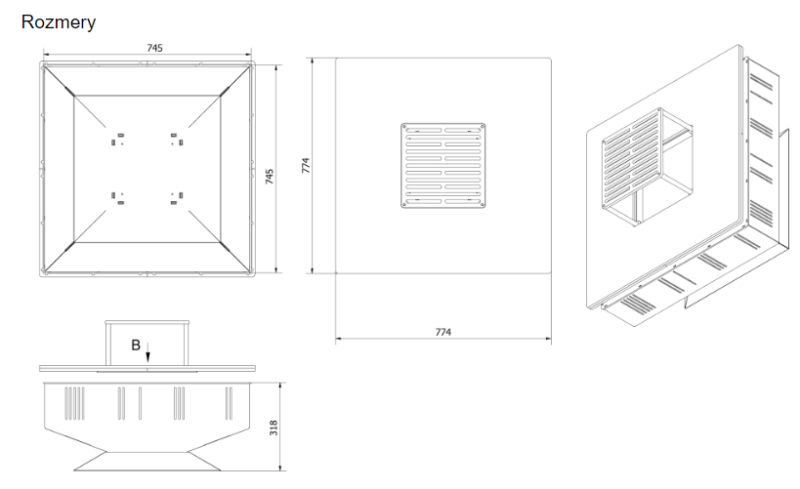 Rozmery

745

745

774

774

B

318