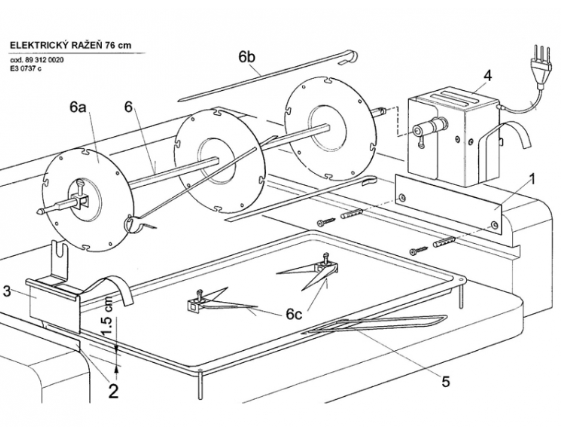 ELEKTRICKÝ RAŽEŇ 76 cm

cod. 89 312 0020
E3 0737 c

6b

4

6a

6

1

3

1.5 cm

6c

2

5